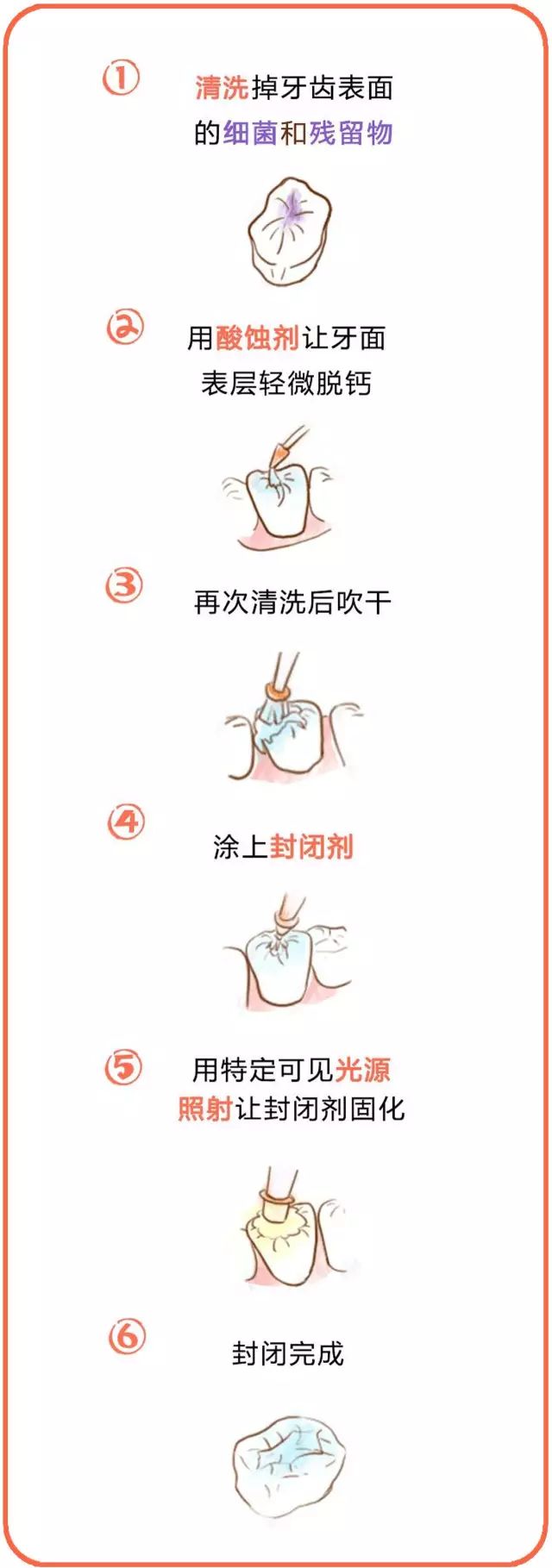 ①
清洗掉牙齿表面的细菌和残留物

②
用酸蚀剂让牙面表层轻微脱钙

③
再次清洗后吹干

④
涂上封闭剂

⑤
用特定可见光源照射让封闭剂固化

⑥
封闭完成