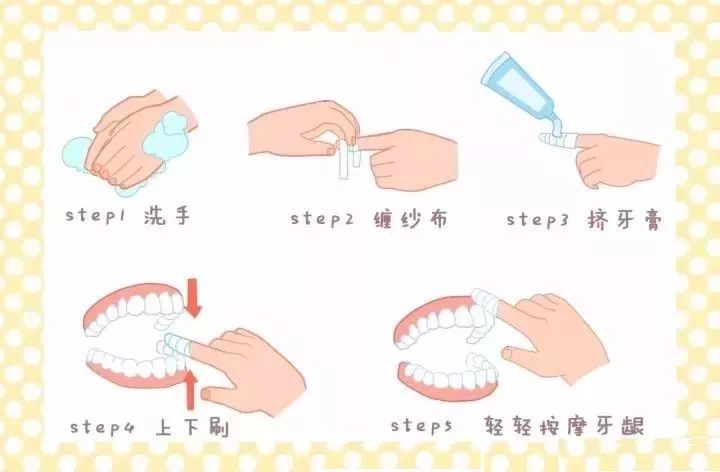 step1 洗手

step2 缠纱布

step3 挤牙膏

step4 上下刷

step5 轻轻按摩牙龈